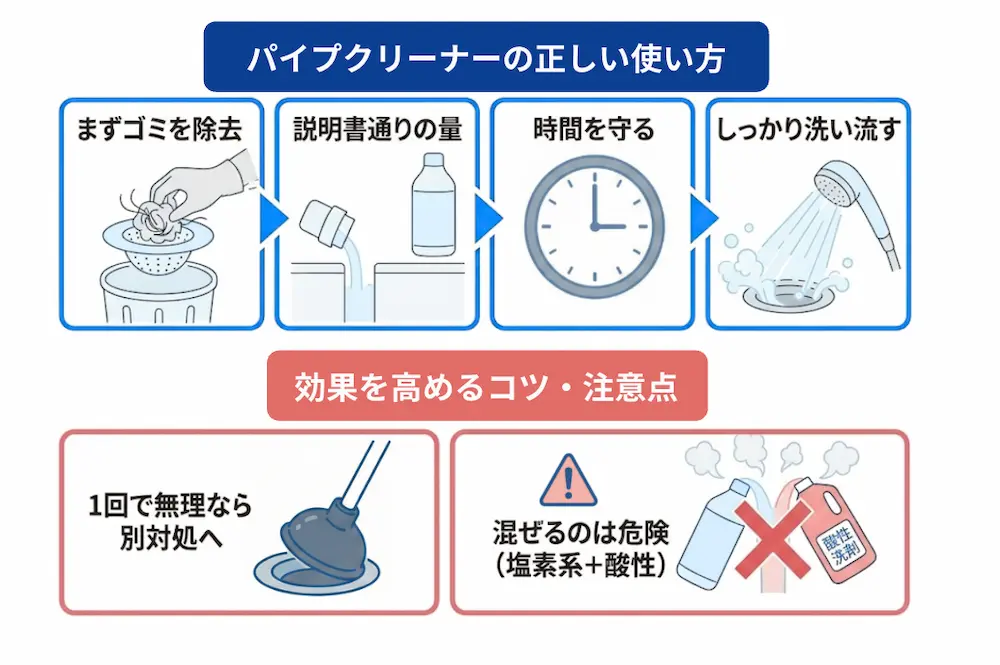 パイプクリーナーの正しい使い方

まずゴミを除去

説明書通りの量

時間を守る

しっかり洗い流す

効果を高めるコツ・注意点

1回で無理なら別対処へ

混ぜるのは危険（塩素系+酸性）

酸性洗剤