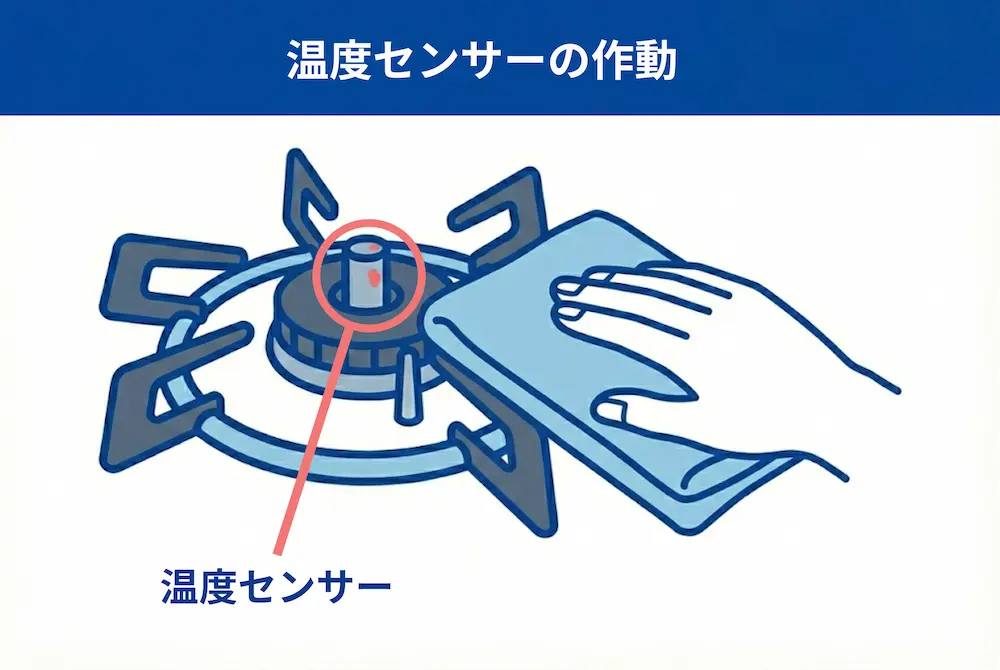 温度センサーの作動

温度センサー