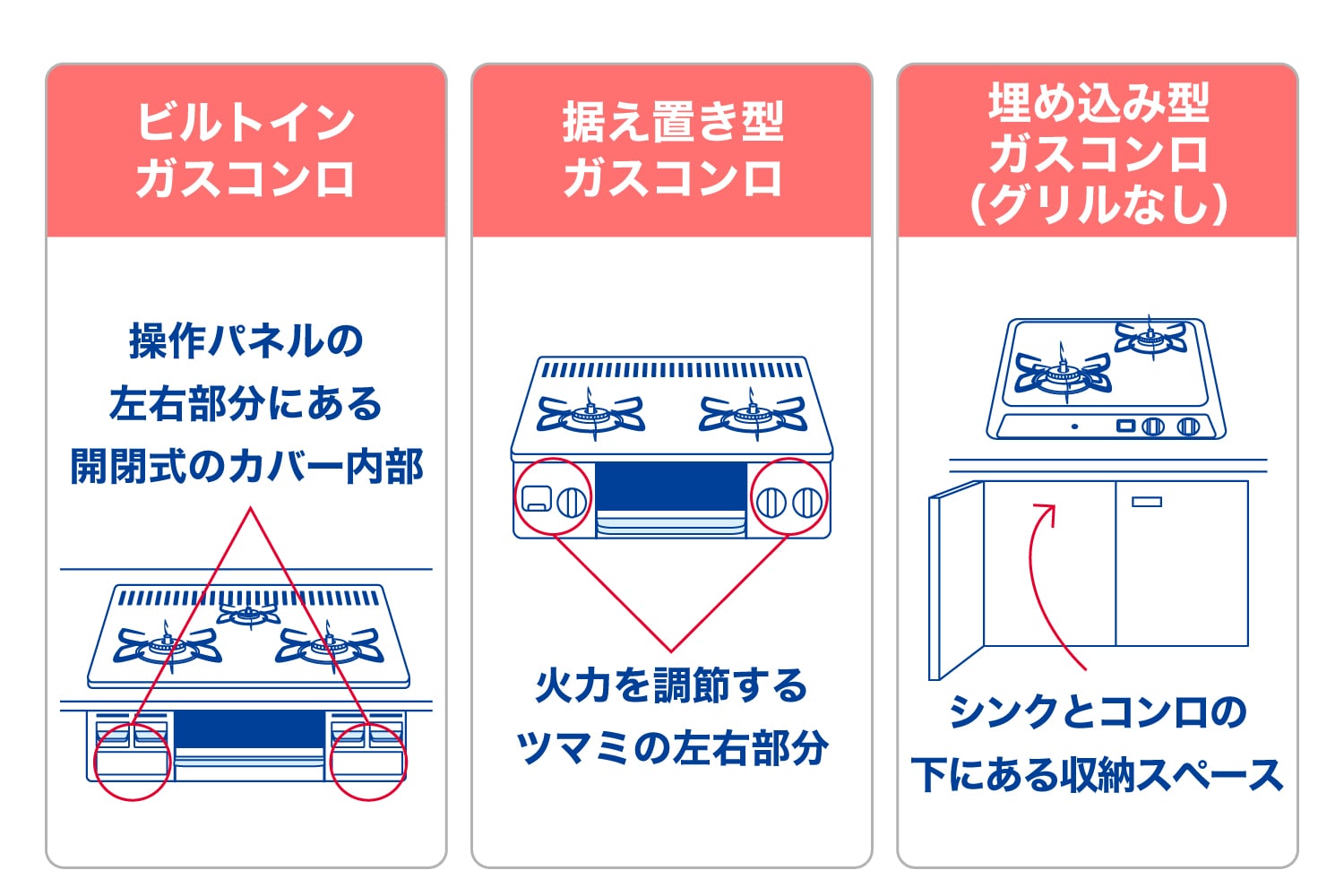 ビルトイン
ガスコンロ

操作パネルの
左右部分にある
開閉式のカバー内部

据え置き型
ガスコンロ

火力を調節する
ツマミの左右部分

埋め込み型
ガスコンロ
(グリルなし)

シンクとコンロの
下にある収納スペース