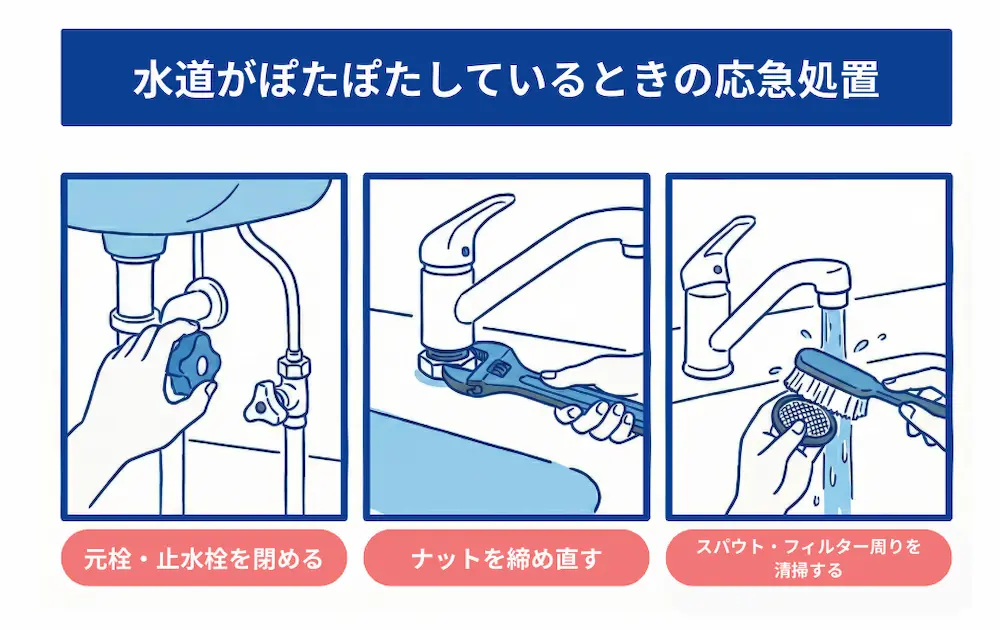 水道がぽたぽたしているときの応急処置

元栓・止水栓を閉める

ナットを締め直す

スパウト・フィルター周りを清掃する