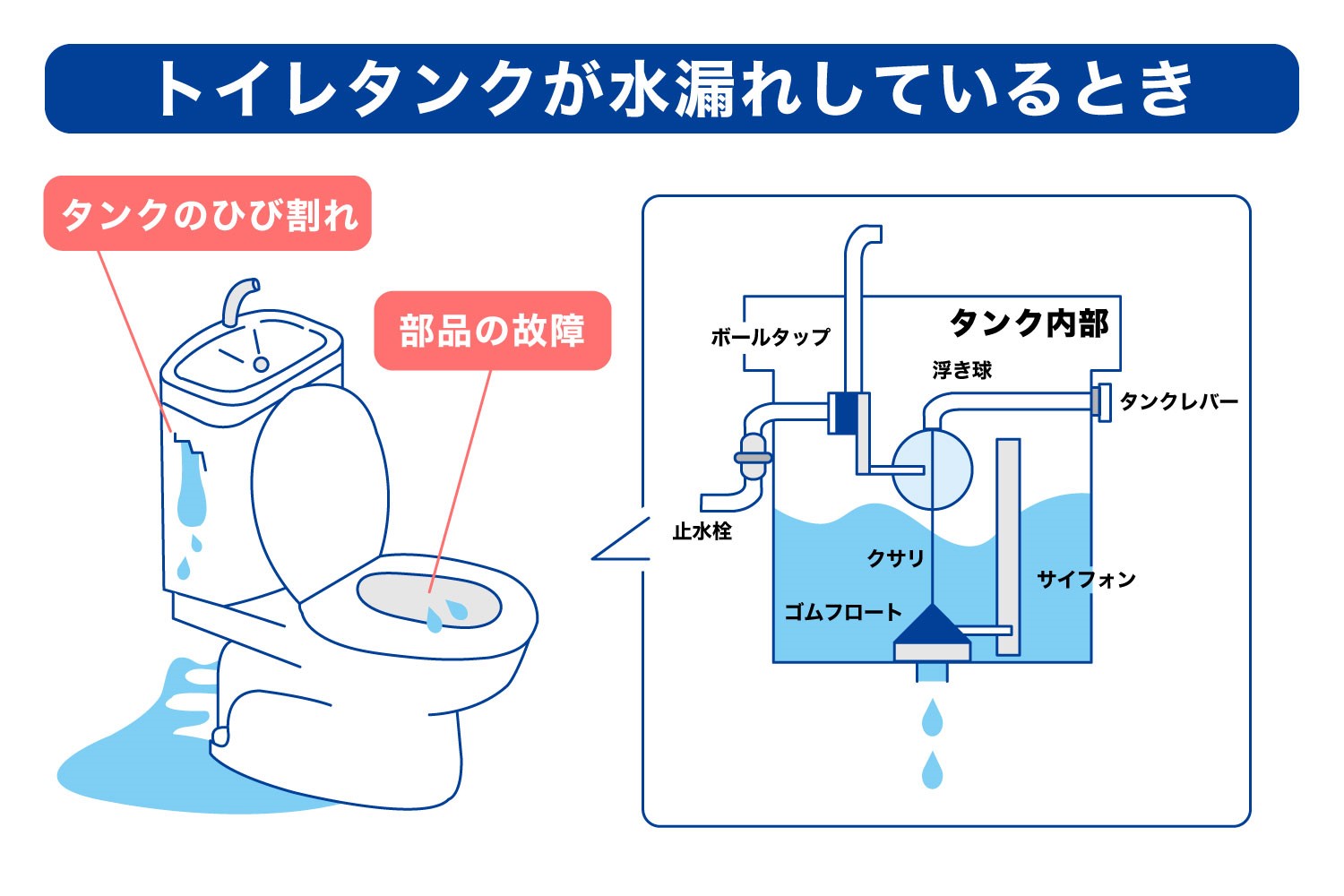 トイレタンクが水漏れしているとき

タンクのひび割れ

部品の故障

タンク内部

ボールタップ

浮き球

タンクレバー

止水栓

クサリ

サイフォン

ゴムフロート