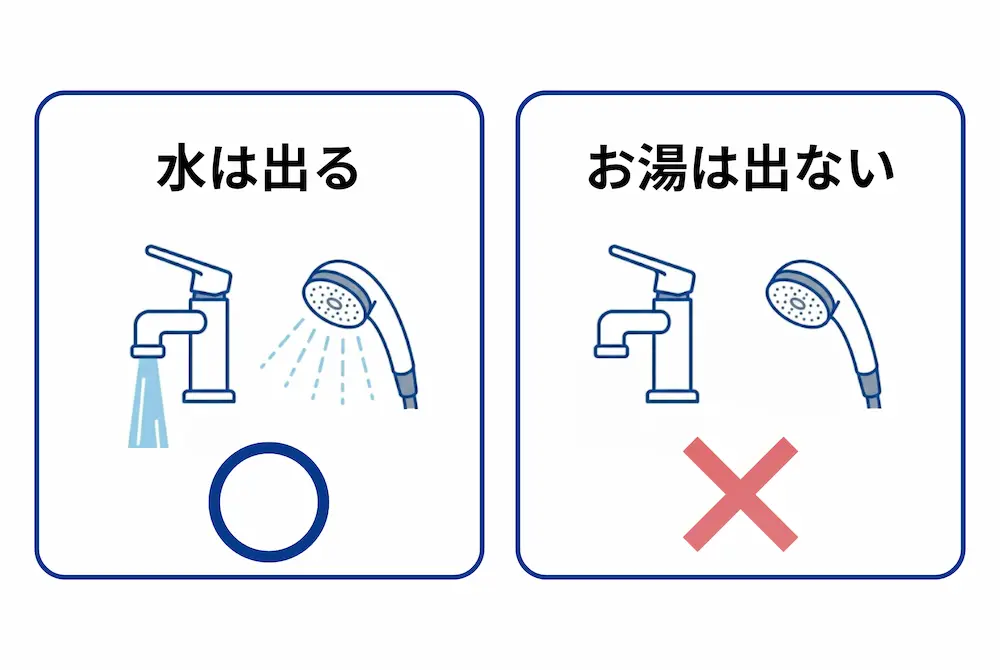 水は出る

お湯は出ない