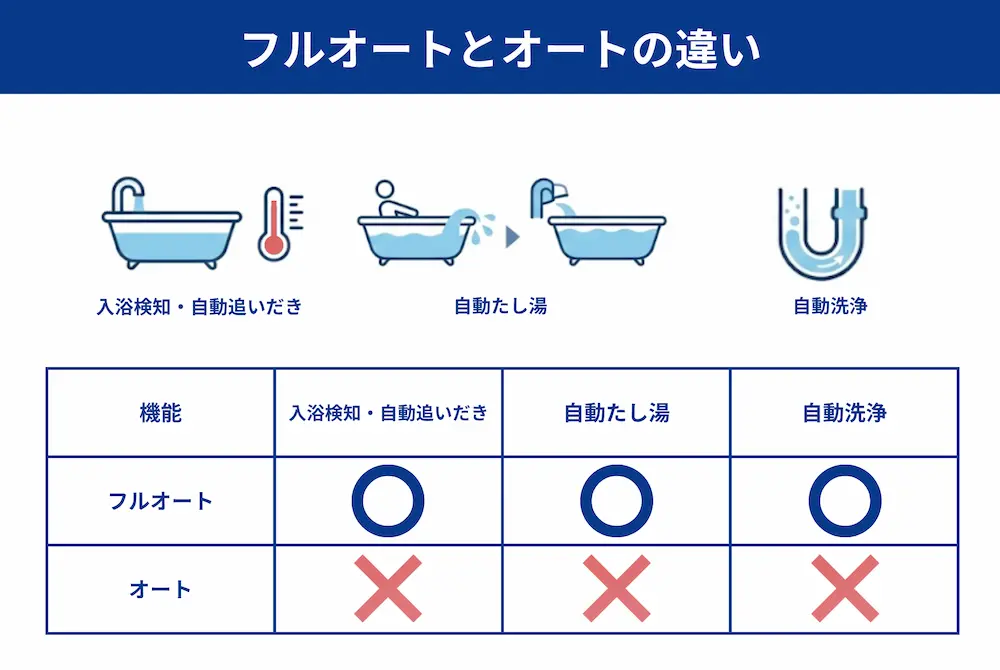 フルオートとオートの違い

入浴検知・自動追いだき

自動たし湯

自動洗浄

| 機能 | 入浴検知・自動追いだき | 自動たし湯 | 自動洗浄 |
|---|---|---|---|
| フルオート | ○ | ○ | ○ |
| オート | × | × | × |