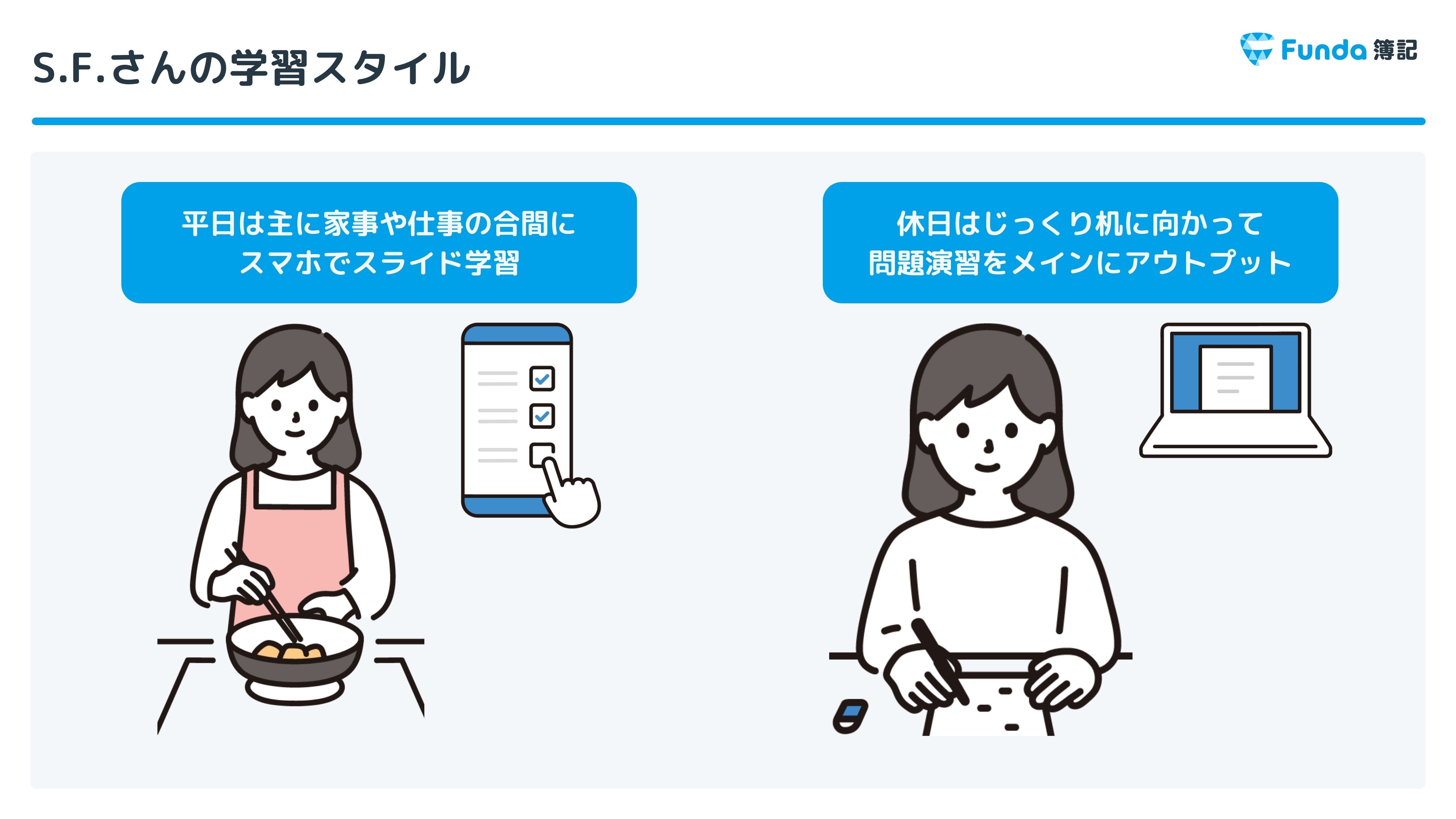 S.F.さんの学習スタイル

Funda 簿記

平日は主に家事や仕事の合間に
スマホでスライド学習

休日はじっくり机に向かって
問題演習をメインにアウトプット