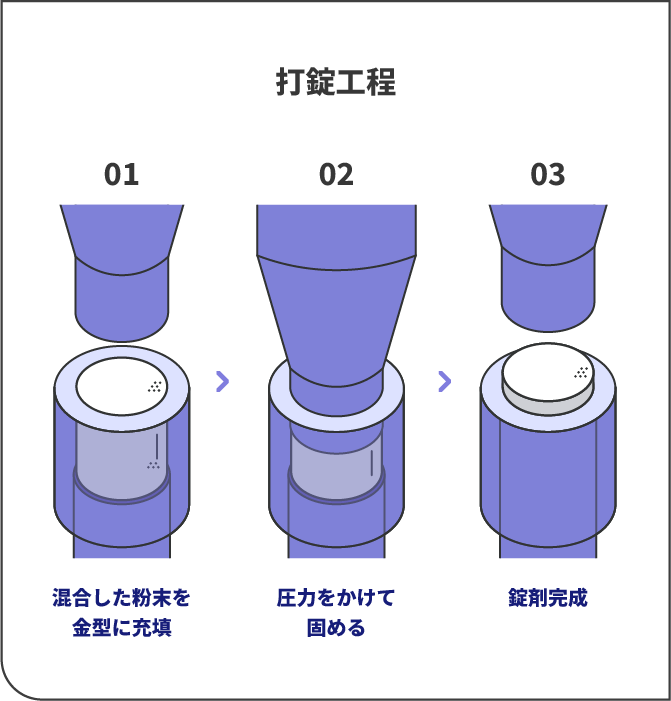 打錠工程

01

混合した粉末を金型に充填

02

圧力をかけて固める

03

錠剤完成