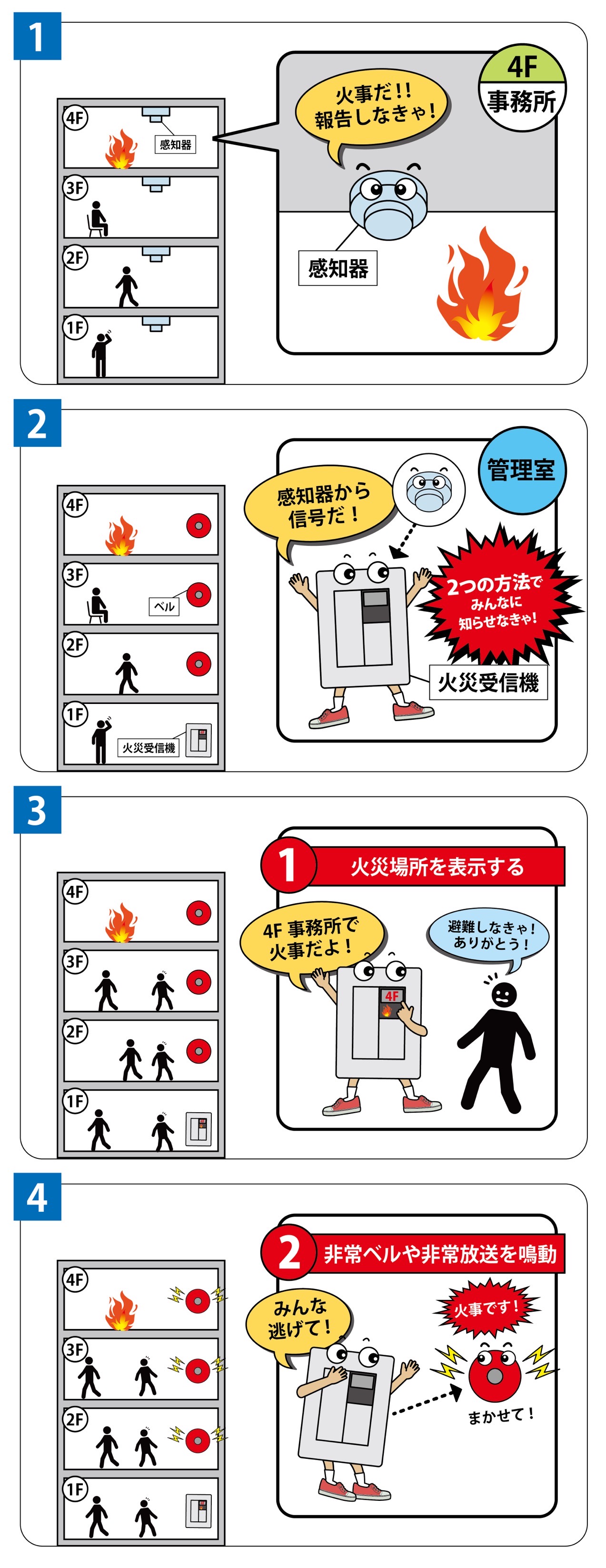 1

4F
感知器
3F
2F
1F

火事だ!!
報告しなきゃ!

4F
事務所

感知器

2

4F
3F
ベル
2F
1F
火災受信機

感知器から
信号だ!

管理室

2つの方法で
みんなに
知らせなきゃ!

火災受信機

3

4F
3F
2F
1F

1 火災場所を表示する

4F 事務所で
火事だよ!

避難しなきゃ!
ありがとう!

4F

4

4F
3F
2F
1F

2 非常ベルや非常放送を鳴動

みんな
逃げて!

火事です!

まかせて!