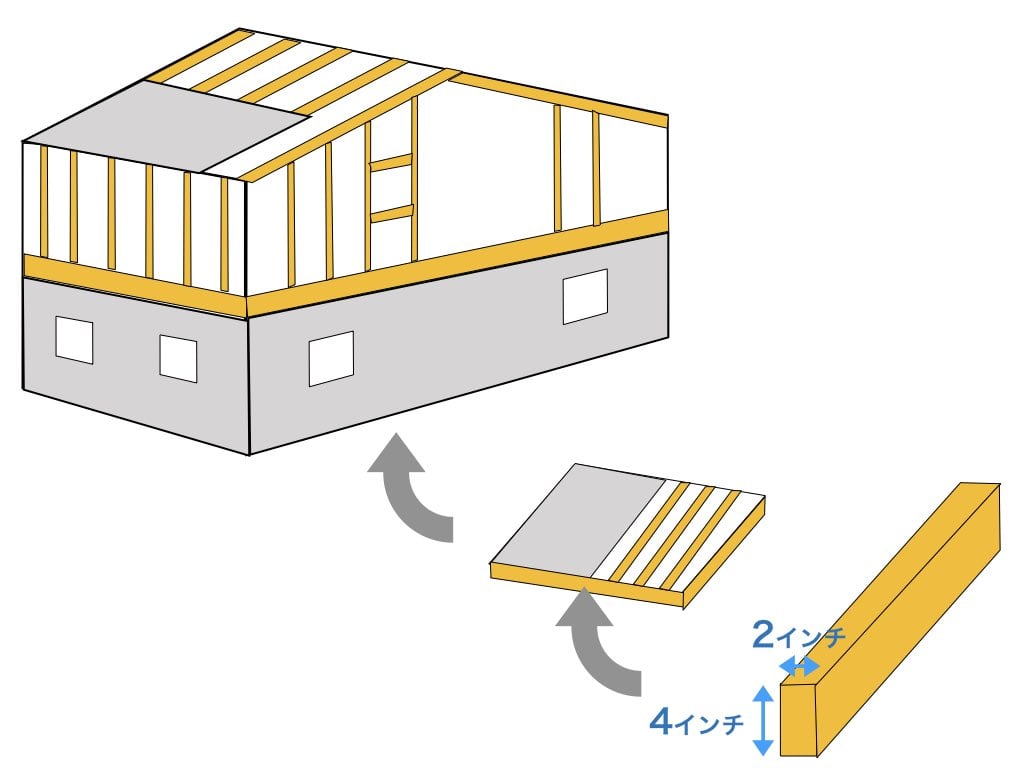 2インチ
4インチ