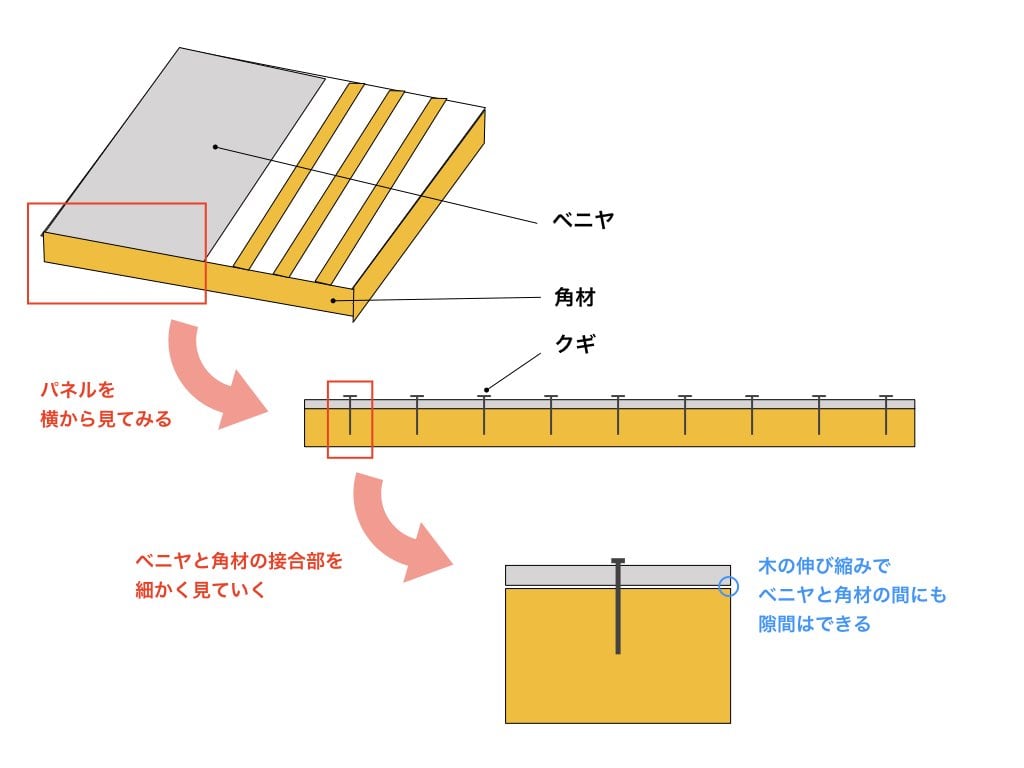 ベニヤ

角材

クギ

パネルを
横から見てみる

ベニヤと角材の接合部を
細かく見ていく

木の伸び縮みで
ベニヤと角材の間にも
隙間はできる