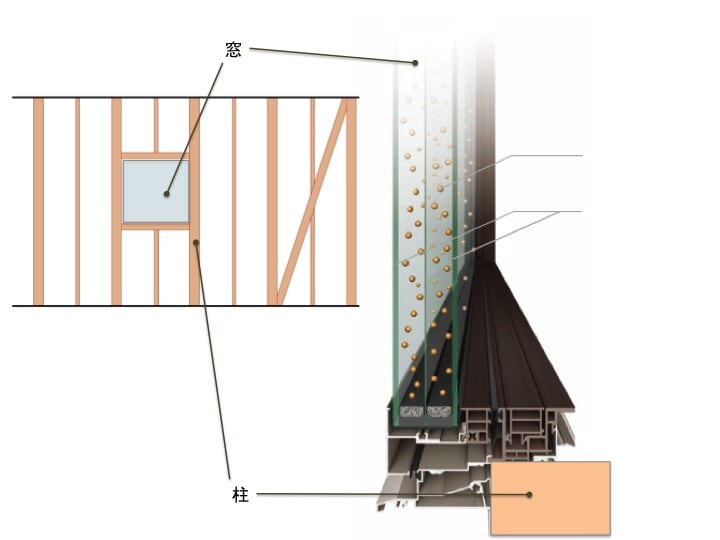 窓

柱