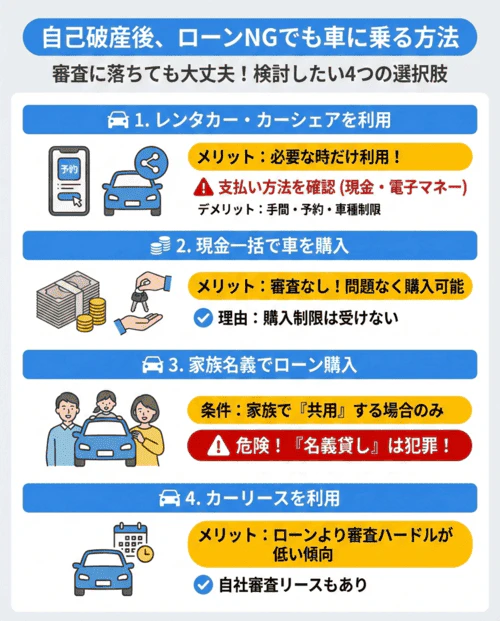 自己破産後、ローンNGでも車に乗る方法

審査に落ちても大丈夫！検討したい4つの選択肢

1. レンタカー・カーシェアを利用

予約

メリット：必要な時だけ利用！

支払い方法を確認 (現金・電子マネー)

デメリット：手間・予約・車種制限

2. 現金一括で車を購入

メリット：審査なし！問題なく購入可能

理由：購入制限は受けない

3. 家族名義でローン購入

条件：家族で『共用』する場合のみ

危険！『名義貸し』は犯罪！

4. カーリースを利用

メリット：ローンより審査ハードルが低い傾向

自社審査リースもあり