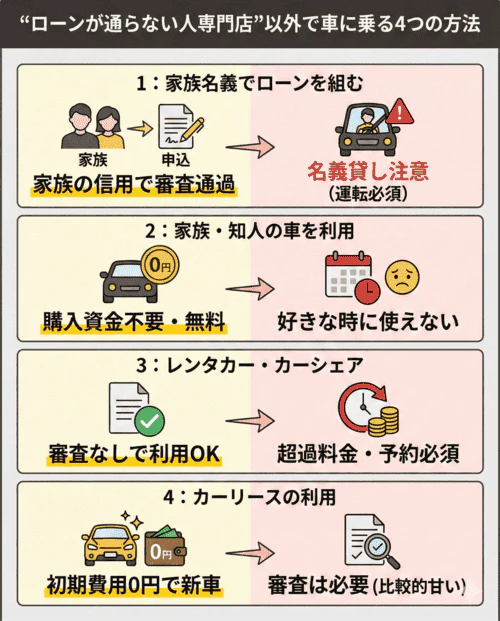 “ローンが通らない人専門店”以外で車に乗る4つの方法

1：家族名義でローンを組む

家族

申込

家族の信用で審査通過

名義貸し注意
（運転必須）

2：家族・知人の車を利用

0円

購入資金不要・無料

好きな時に使えない

3：レンタカー・カーシェア

審査なしで利用OK

超過料金・予約必須

4：カーリースの利用

0円

初期費用0円で新車

審査は必要（比較的甘い）