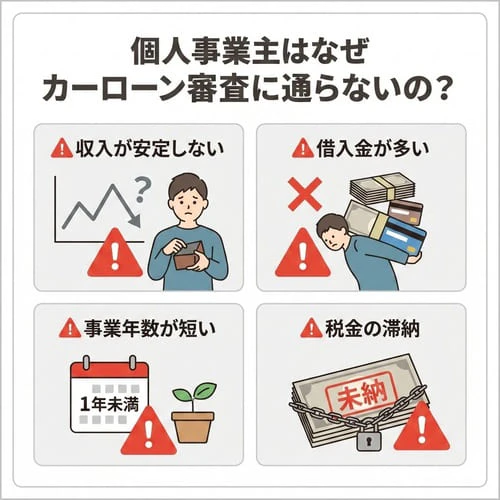 個人事業主はなぜ
カーローン審査に通らないの？

収入が安定しない

?

借入金が多い

事業年数が短い

1年未満

税金の滞納

未納