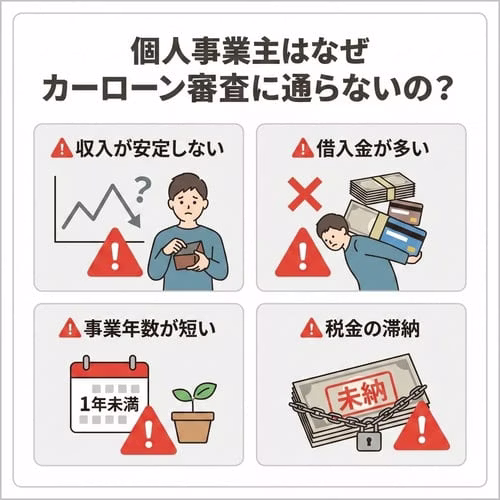 個人事業主はなぜ
カーローン審査に通らないの?

収入が安定しない

?

借入金が多い

事業年数が短い

1年未満

税金の滞納

未納