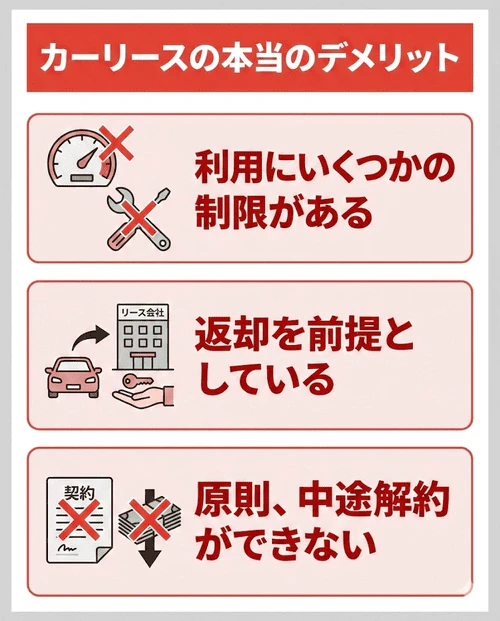 カーリースの本当のデメリット

利用にいくつかの制限がある

リース会社

返却を前提としている

契約

原則、中途解約ができない