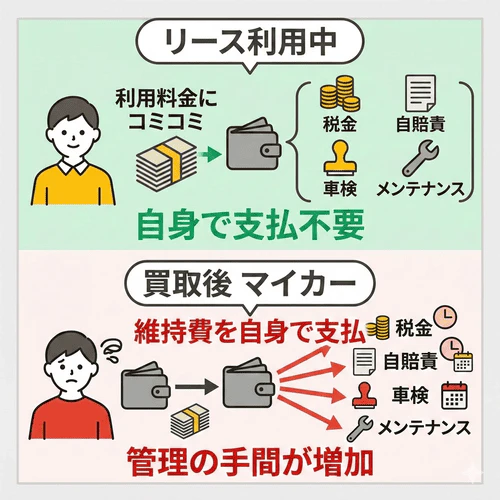 リース利用中

利用料金にコミコミ

税金
自賠責
車検
メンテナンス

自身で支払不要

買取後 マイカー

維持費を自身で支払

税金
自賠責
車検
メンテナンス

管理の手間が増加