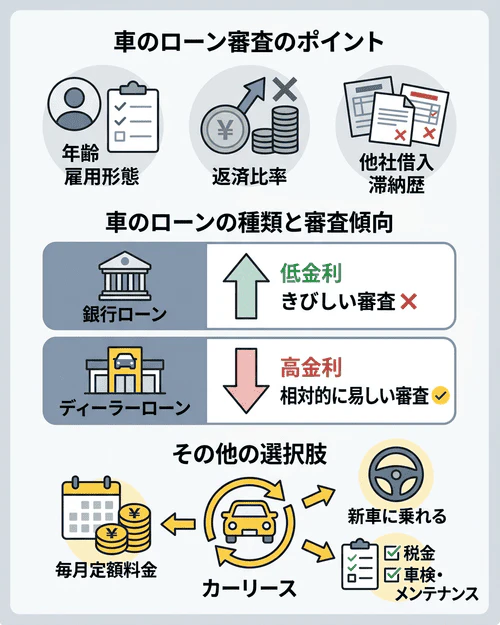 車のローン審査のポイント

年齢
雇用形態

¥

返済比率

他社借入
滞納歴

車のローンの種類と審査傾向

銀行ローン

低金利
きびしい審査

ディーラーローン

高金利
相対的に易しい審査

その他の選択肢

¥
¥

毎月定額料金

カーリース

新車に乗れる

税金
車検・メンテナンス