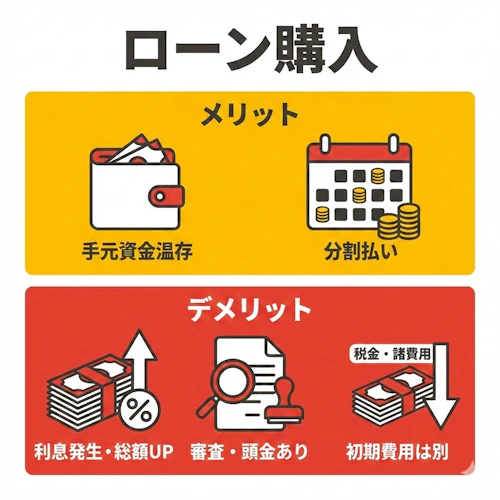 ローン購入

メリット

手元資金温存

分割払い

デメリット

%

利息発生・総額UP

審査・頭金あり

税金・諸費用

初期費用は別