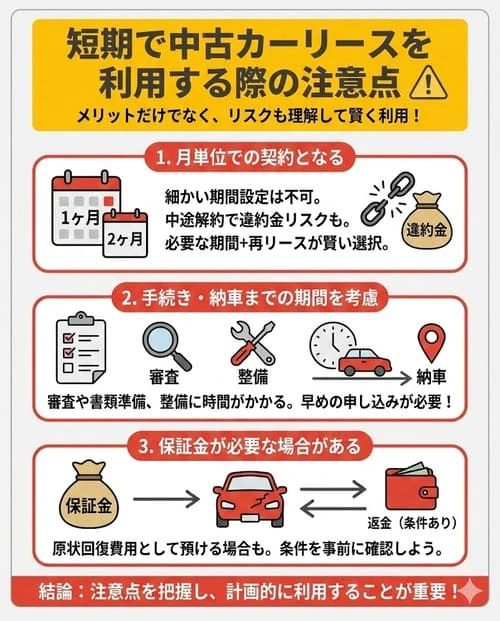 短期で中古カーリースを利用する際の注意点

メリットだけでなく、リスクも理解して賢く利用！

1. 月単位での契約となる

1ヶ月
2ヶ月

細かい期間設定は不可。
中途解約で違約金リスクも。
必要な期間+再リースが賢い選択。

違約金

2. 手続き・納車までの期間を考慮

審査
整備
納車

審査や書類準備、整備に時間がかかる。早めの申し込みが必要！

3. 保証金が必要な場合がある

保証金

返金（条件あり）

原状回復費用として預ける場合も。条件を事前に確認しよう。

結論：注意点を把握し、計画的に利用することが重要！