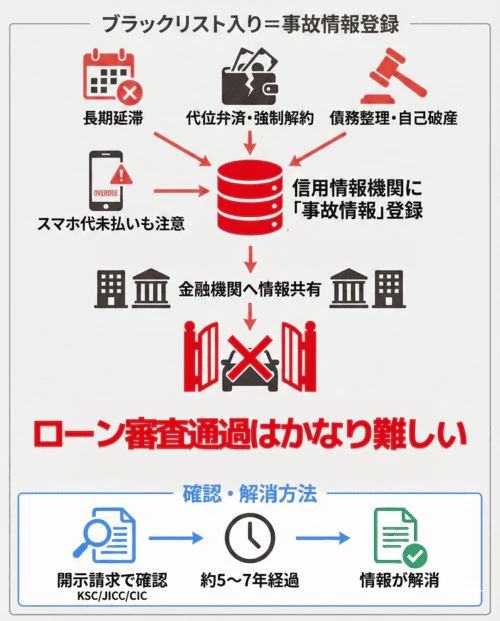 ブラックリスト入り＝事故情報登録

長期延滞

代位弁済・強制解約

債務整理・自己破産

OVERDUE

スマホ代未払いも注意

信用情報機関に「事故情報」登録

金融機関へ情報共有

ローン審査通過はかなり難しい

確認・解消方法

開示請求で確認
KSC/JICC/CIC

約5〜7年経過

情報が解消