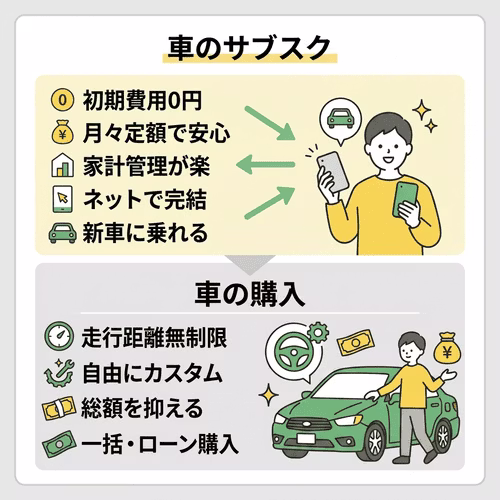 車のサブスク

0 初期費用0円
¥ 月々定額で安心
家計管理が楽
ネットで完結
新車に乗れる

車の購入

走行距離無制限
自由にカスタム
総額を抑える
一括・ローン購入

¥