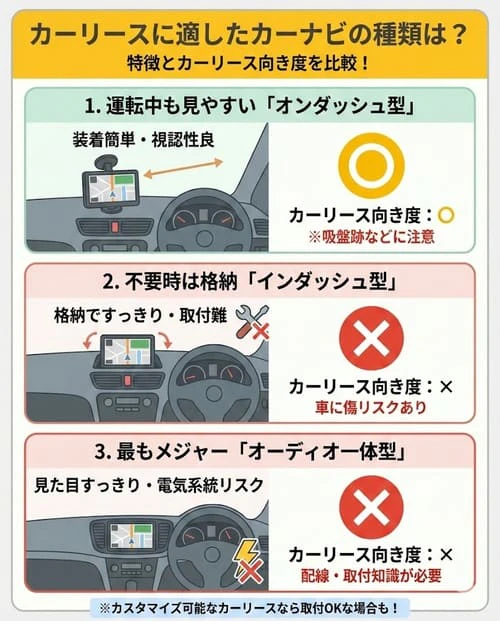 カーリースに適したカーナビの種類は？
特徴とカーリース向き度を比較！

1. 運転中も見やすい「オンダッシュ型」

装着簡単・視認性良

カーリース向き度：○
※吸盤跡などに注意

2. 不要時は格納「インダッシュ型」

格納ですっきり・取付難

カーリース向き度：×
車に傷リスクあり

3. 最もメジャー「オーディオ一体型」

見た目すっきり・電気系統リスク

カーリース向き度：×
配線・取付知識が必要

※カスタマイズ可能なカーリースなら取付OKな場合も！