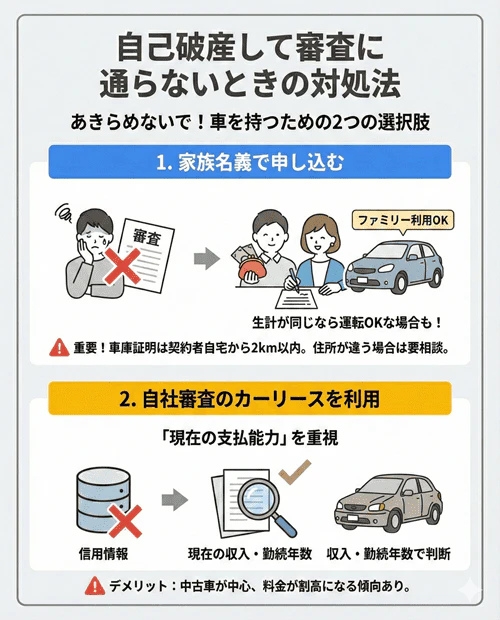 自己破産して審査に通らないときの対処法

あきらめないで！車を持つための2つの選択肢

1. 家族名義で申し込む

審査

ファミリー利用OK

生計が同じなら運転OKな場合も！

重要！車庫証明は契約者自宅から2km以内。住所が違う場合は要相談。

2. 自社審査のカーリースを利用

「現在の支払能力」を重視

信用情報

現在の収入・勤続年数

収入・勤続年数で判断

デメリット：中古車が中心、料金が割高になる傾向あり。