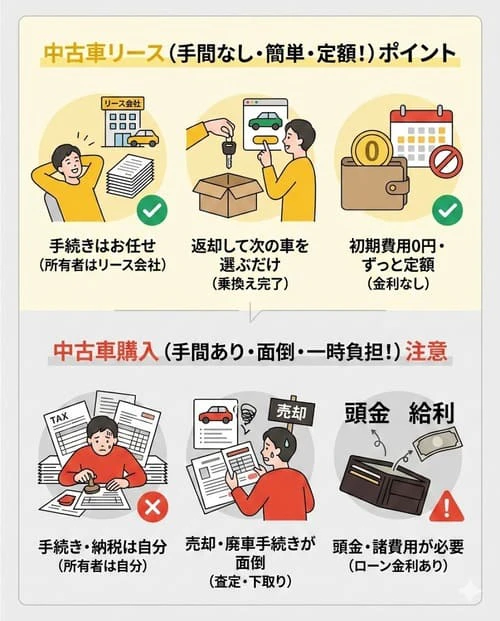 中古車リース（手間なし・簡単・定額！）ポイント

リース会社

手続きはお任せ
（所有者はリース会社）

返却して次の車を選ぶだけ
（乗換え完了）

0

初期費用0円・ずっと定額
（金利なし）

中古車購入（手間あり・面倒・一時負担！）注意

TAX

手続き・納税は自分
（所有者は自分）

売却

売却・廃車手続きが面倒
（査定・下取り）

頭金　給利

頭金・諸費用が必要
（ローン金利あり）