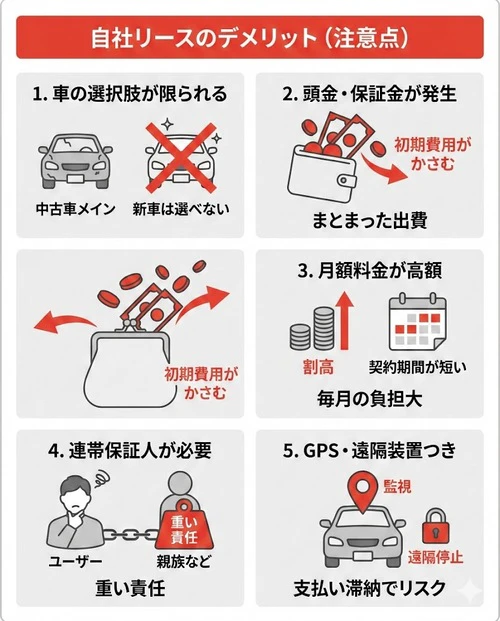 自社リースのデメリット（注意点）

1. 車の選択肢が限られる

中古車メイン

新車は選べない

2. 頭金・保証金が発生

初期費用がかさむ

まとまった出費

初期費用がかさむ

3. 月額料金が高額

割高

契約期間が短い

毎月の負担大

4. 連帯保証人が必要

重い責任

ユーザー

親族など

重い責任

5. GPS・遠隔装置つき

監視

遠隔停止

支払い滞納でリスク