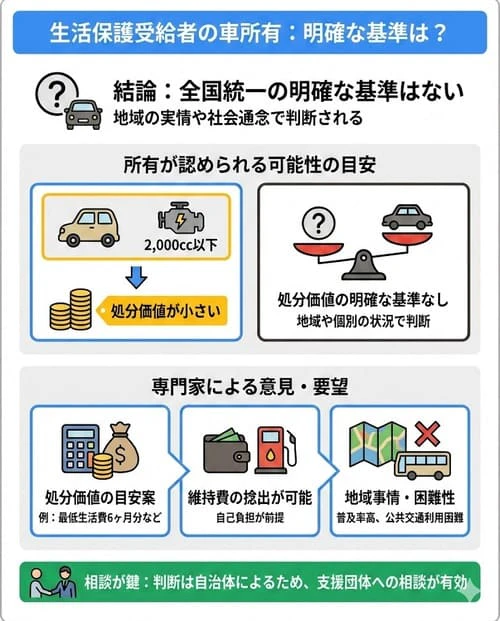 生活保護受給者の車所有：明確な基準は？

結論：全国統一の明確な基準はない
地域の実情や社会通念で判断される

所有が認められる可能性の目安

2,000cc以下

処分価値が小さい

処分価値の明確な基準なし
地域や個別の状況で判断

専門家による意見・要望

処分価値の目安案
例：最低生活費6ヶ月分など

維持費の捻出が可能
自己負担が前提

地域事情・困難性
普及率高、公共交通利用困難

相談が鍵：判断は自治体によるため、支援団体への相談が有効