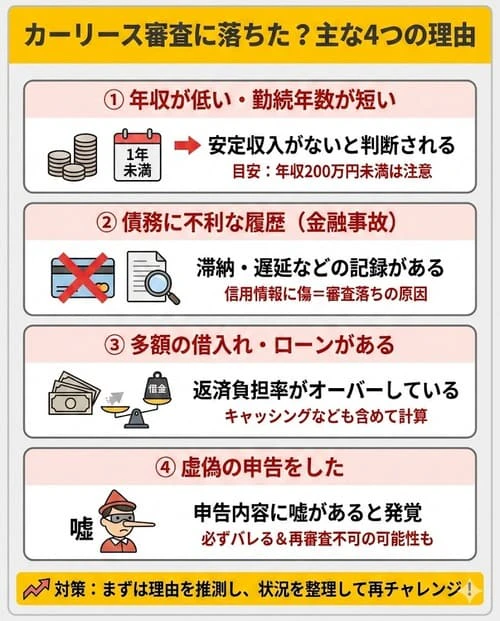 カーリース審査に落ちた？主な4つの理由

① 年収が低い・勤続年数が短い

1年未満

安定収入がないと判断される
目安：年収200万円未満は注意

② 債務に不利な履歴（金融事故）

滞納・遅延などの記録がある
信用情報に傷＝審査落ちの原因

③ 多額の借入れ・ローンがある

借金

返済負担率がオーバーしている
キャッシングなども含めて計算

④ 虚偽の申告をした

嘘

申告内容に嘘があると発覚
必ずバレる＆再審査不可の可能性も

対策：まずは理由を推測し、状況を整理して再チャレンジ！