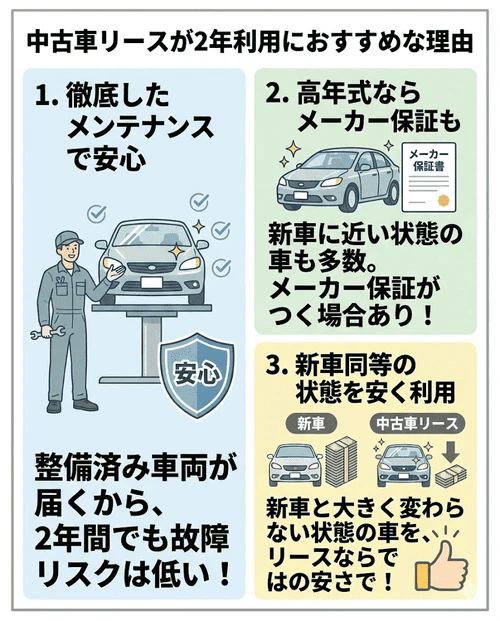 中古車リースが2年利用におすすめな理由

1. 徹底したメンテナンスで安心

安心

整備済み車両が届くから、2年間でも故障リスクは低い！

2. 高年式ならメーカー保証も

メーカー保証書

新車に近い状態の車も多数。メーカー保証がつく場合あり！

3. 新車同等の状態を安く利用

新車

中古車リース

新車と大きく変わらない状態の車を、リースならではの安さで！