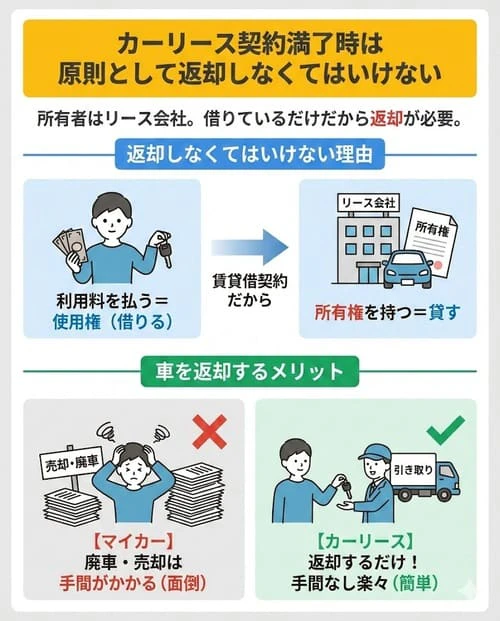 カーリース契約満了時は
原則として返却しなくてはいけない

所有者はリース会社。借りているだけだから返却が必要。

返却しなくてはいけない理由

利用料を払う＝
使用権（借りる）

賃貸借契約
だから

リース会社

所有権

所有権を持つ＝貸す

車を返却するメリット

売却・廃車

【マイカー】
廃車・売却は
手間がかかる（面倒）

引き取り

【カーリース】
返却するだけ！
手間なし楽々（簡単）