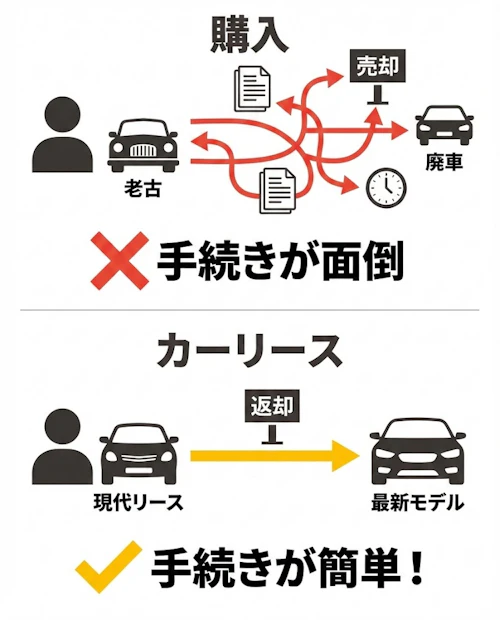 購入

売却

老古

廃車

手続きが面倒

カーリース

返却

現代リース

最新モデル

手続きが簡単！