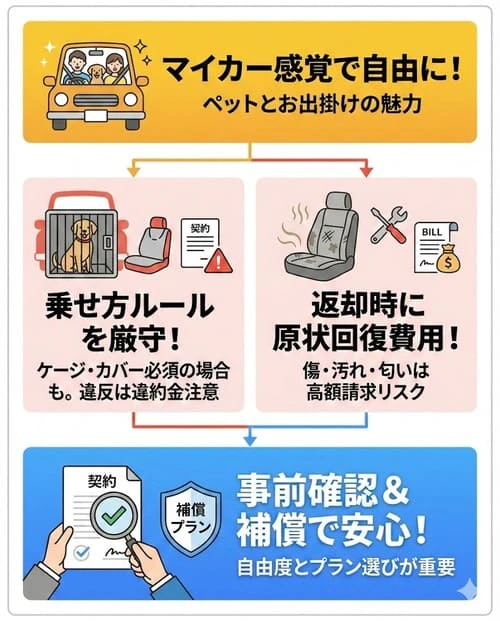 マイカー感覚で自由に！
ペットとお出掛けの魅力

契約

乗せ方ルールを厳守！
ケージ・カバー必須の場合も。違反は違約金注意

BILL
$

返却時に原状回復費用！
傷・汚れ・匂いは高額請求リスク

契約

補償プラン

事前確認＆補償で安心！
自由度とプラン選びが重要