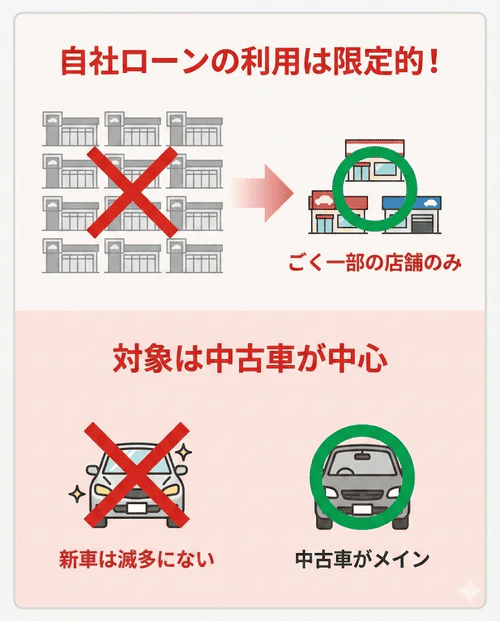 自社ローンの利用は限定的！

ごく一部の店舗のみ

対象は中古車が中心

新車は滅多にない

中古車がメイン