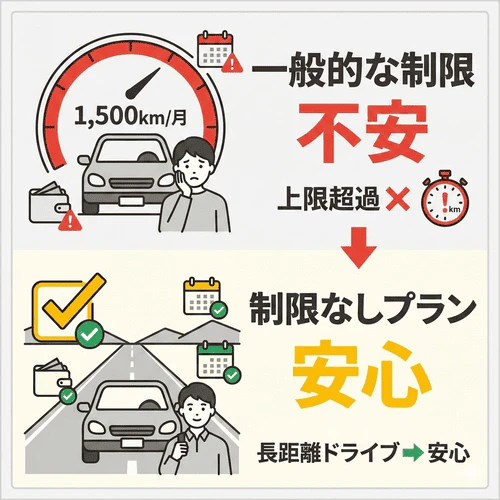 1,500km/月

一般的な制限

不安

上限超過 ×

km

制限なしプラン

安心

長距離ドライブ → 安心