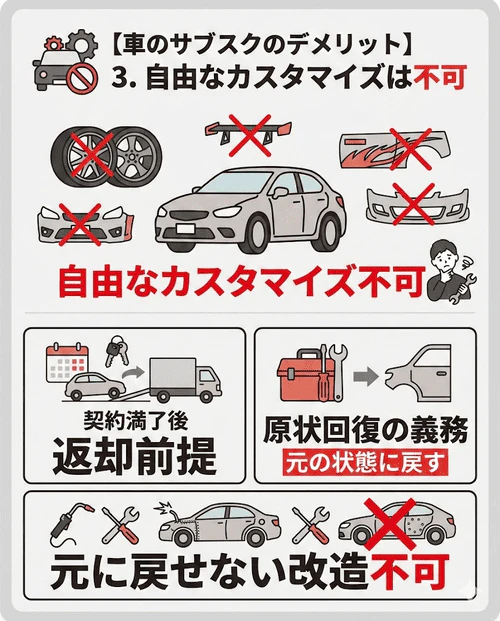 【車のサブスクのデメリット】
3. 自由なカスタマイズは不可

自由なカスタマイズ不可

契約満了後
返却前提

原状回復の義務
元の状態に戻す

元に戻せない改造不可