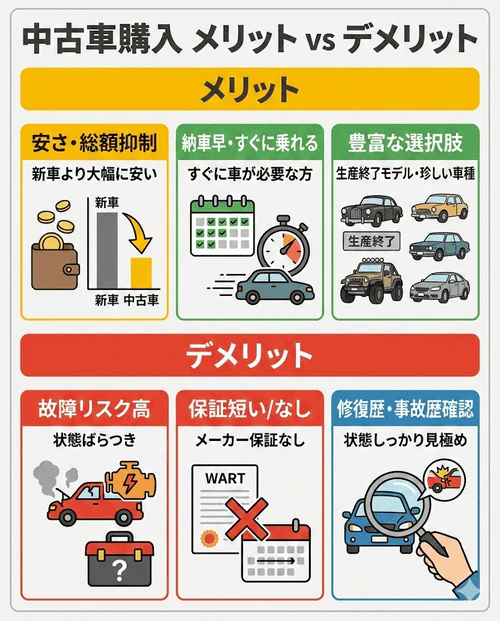 中古車購入 メリット vs デメリット

メリット

安さ・総額抑制

新車より大幅に安い

新車

新車 中古車

納車早・すぐに乗れる

すぐに車が必要な方

豊富な選択肢

生産終了モデル・珍しい車種

生産終了

デメリット

故障リスク高

状態ばらつき

?

保証短い/なし

メーカー保証なし

WART

修復歴・事故歴確認

状態しっかり見極め