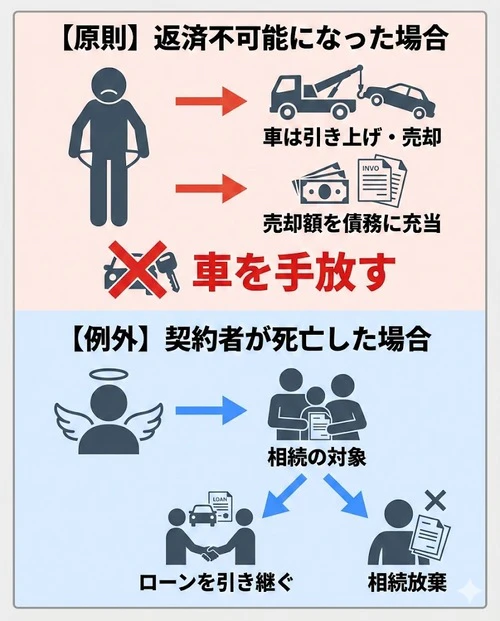 【原則】返済不可能になった場合

車は引き上げ・売却

INVO

売却額を債務に充当

車を手放す

【例外】契約者が死亡した場合

相続の対象

LOAN

ローンを引き継ぐ

相続放棄