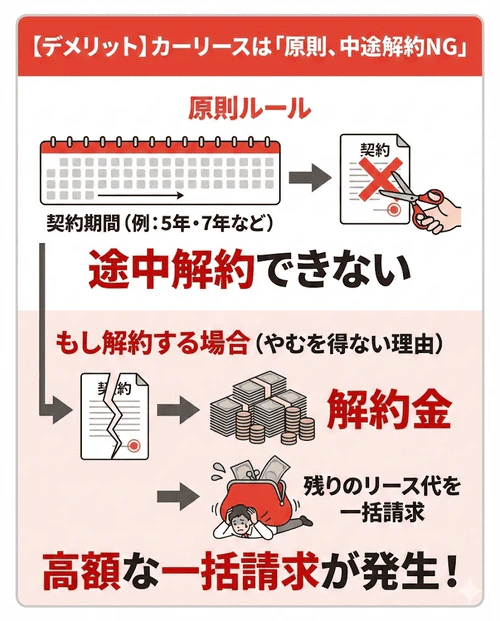 【デメリット】カーリースは「原則、中途解約NG」

原則ルール

契約

契約期間(例:5年・7年など)

途中解約できない

もし解約する場合(やむを得ない理由)

契約

解約金

残りのリース代を一括請求

高額な一括請求が発生!