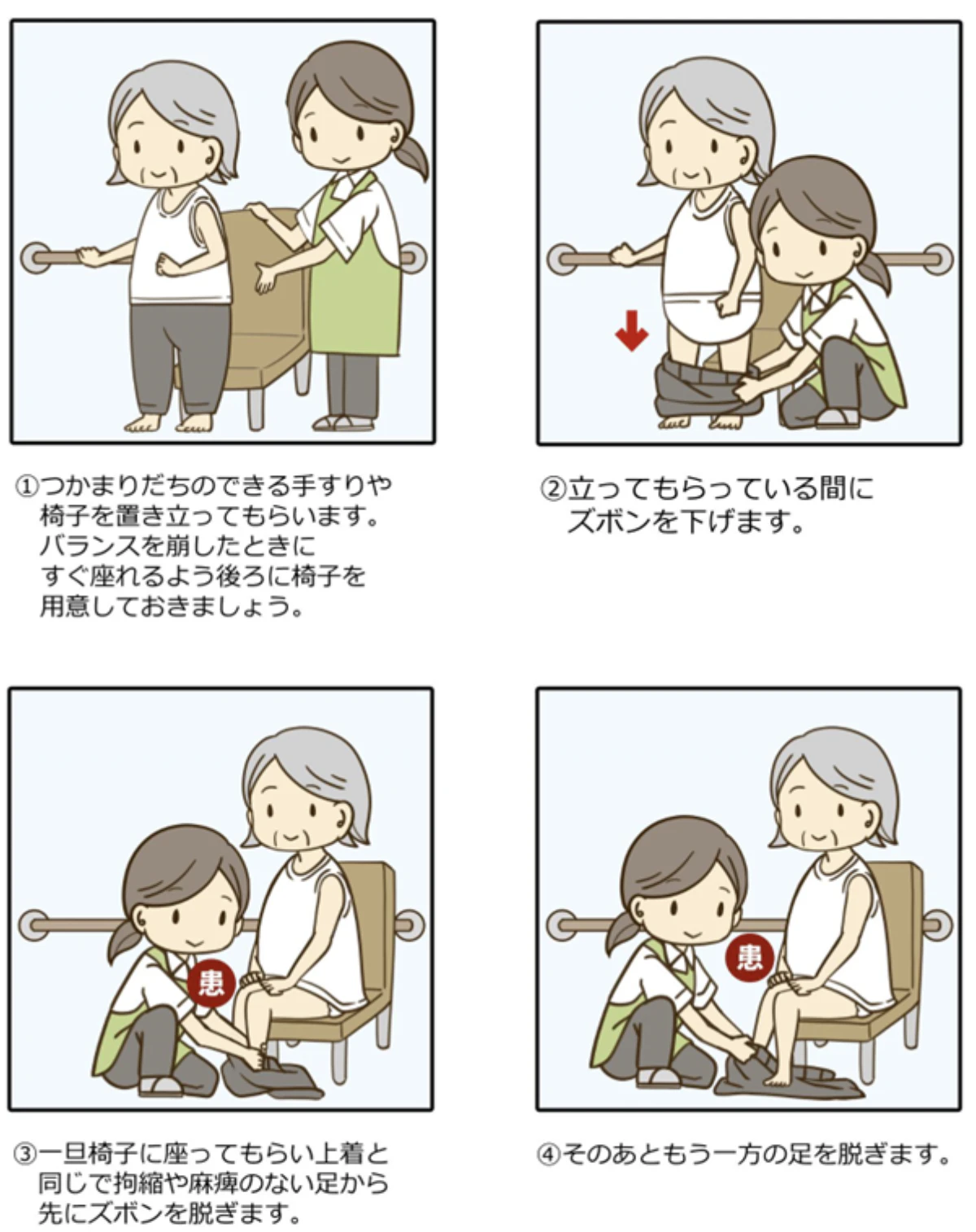 ①つかまりだちのできる手すりや椅子を置き立ってもらいます。バランスを崩したときにすぐ座れるよう後ろに椅子を用意しておきましょう。

②立ってもらっている間にズボンを下げます。

患

③一旦椅子に座ってもらい上着と同じで拘縮や麻痺のない足から先にズボンを脱ぎます。

患

④そのあともう一方の足を脱ぎます。