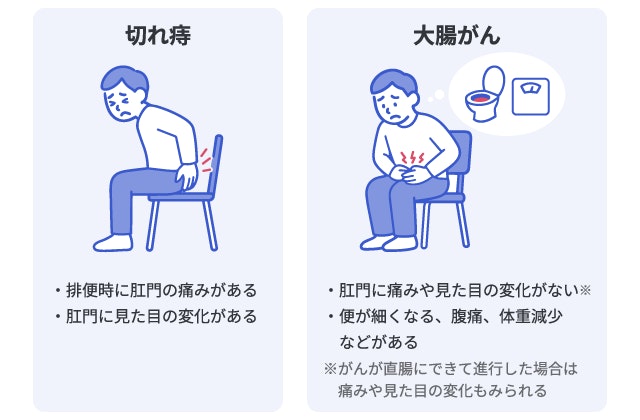 切れ痔

・排便時に肛門の痛みがある
・肛門に見た目の変化がある

大腸がん

・肛門に痛みや見た目の変化がない※
・便が細くなる、腹痛、体重減少などがある
※がんが直腸にできて進行した場合は痛みや見た目の変化もみられる