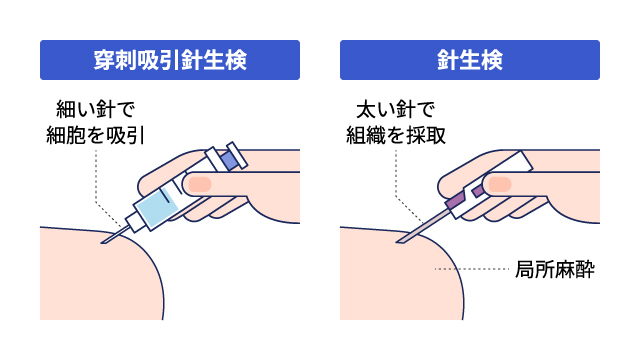 穿刺吸引針生検

細い針で
細胞を吸引

針生検

太い針で
組織を採取

局所麻酔