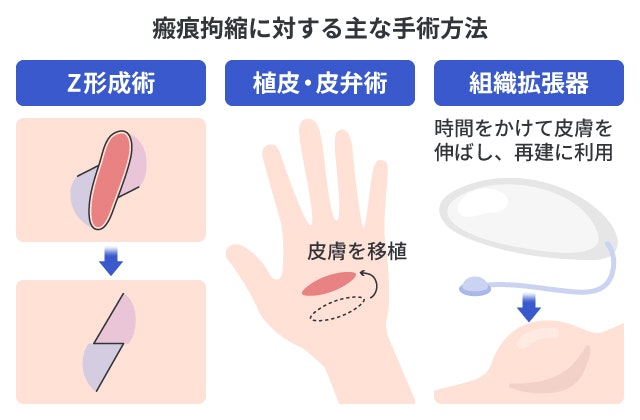 瘢痕拘縮に対する主な手術方法

Z形成術

植皮・皮弁術

皮膚を移植

組織拡張器

時間をかけて皮膚を伸ばし、再建に利用