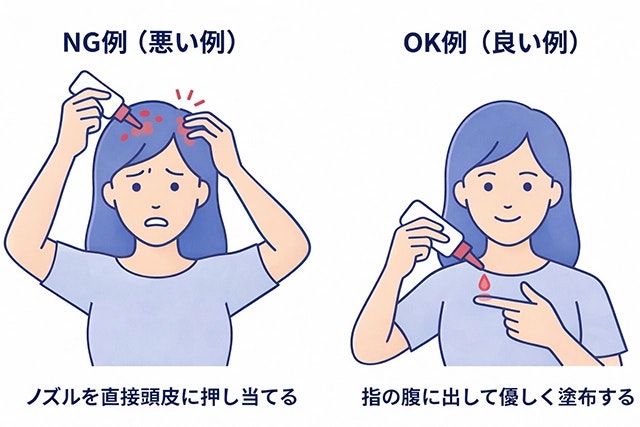 NG例（悪い例）

ノズルを直接頭皮に押し当てる

OK例（良い例）

指の腹に出して優しく塗布する