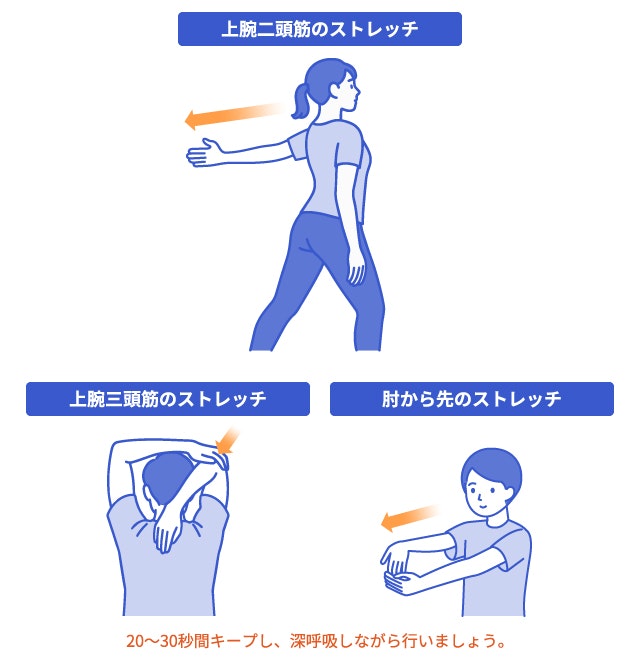 上腕二頭筋のストレッチ

上腕三頭筋のストレッチ

肘から先のストレッチ

20〜30秒間キープし、深呼吸しながら行いましょう。