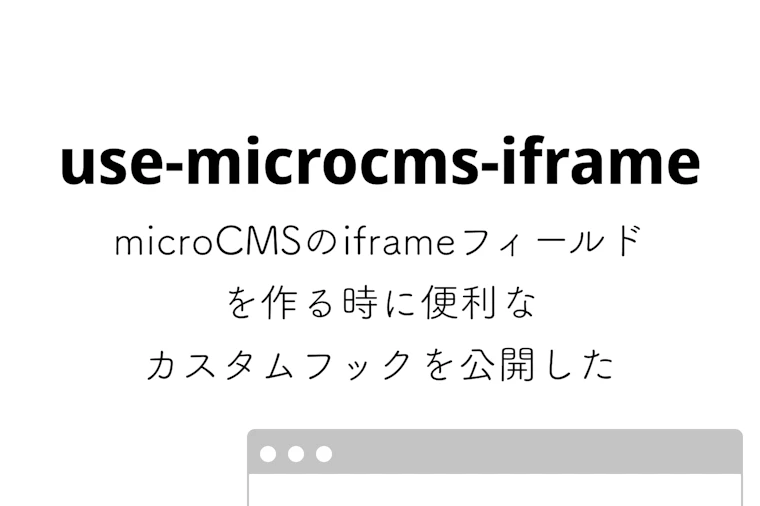 use-microcms-iframe

microCMSのiframeフィールドを作る時に便利なカスタムフックを公開した