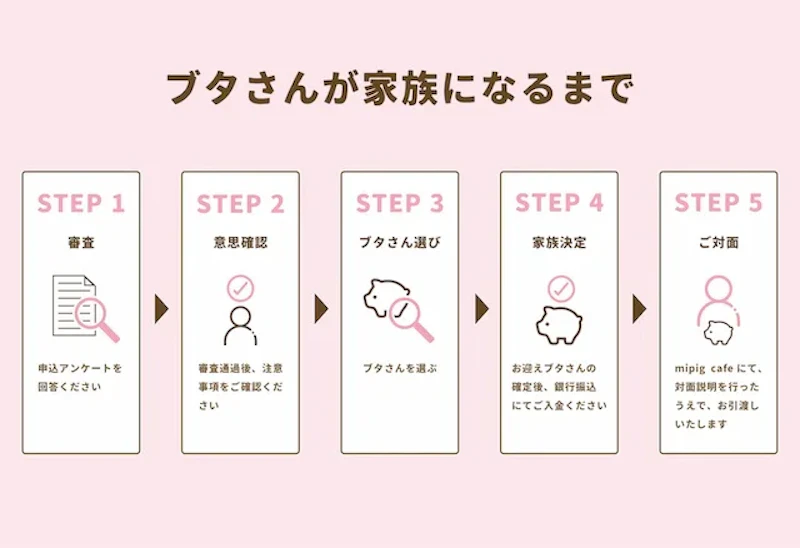 ブタさんが家族になるまで

STEP 1

審査

申込アンケートを回答ください

STEP 2

意思確認

審査通過後、注意事項をご確認ください

STEP 3

ブタさん選び

ブタさんを選ぶ

STEP 4

家族決定

お迎えブタさんの確定後、銀行振込にてご入金ください

STEP 5

ご対面

mipig cafe にて、対面説明を行ったうえで、お引渡しいたします