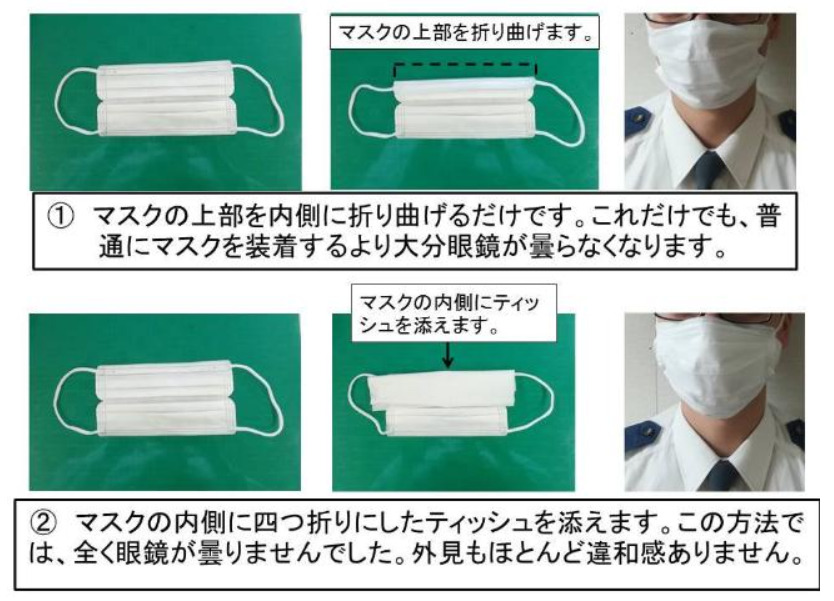 マスクの上部を折り曲げます。

① マスクの上部を内側に折り曲げるだけです。これだけでも、普通にマスクを装着するより大分眼鏡が曇らなくなります。

マスクの内側にティッシュを添えます。

② マスクの内側に四つ折りにしたティッシュを添えます。この方法では、全く眼鏡が曇りませんでした。外見もほとんど違和感ありません。