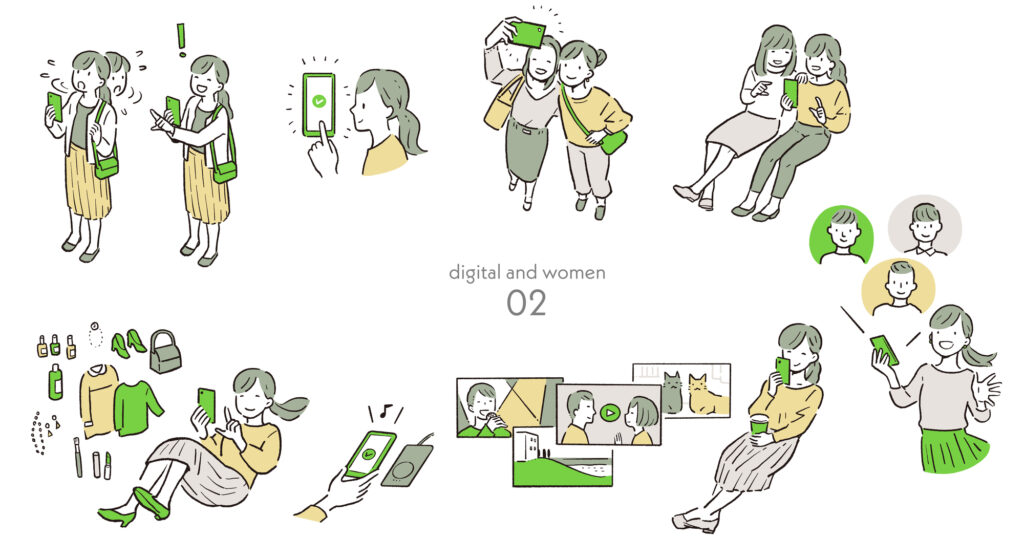 digital and women
02